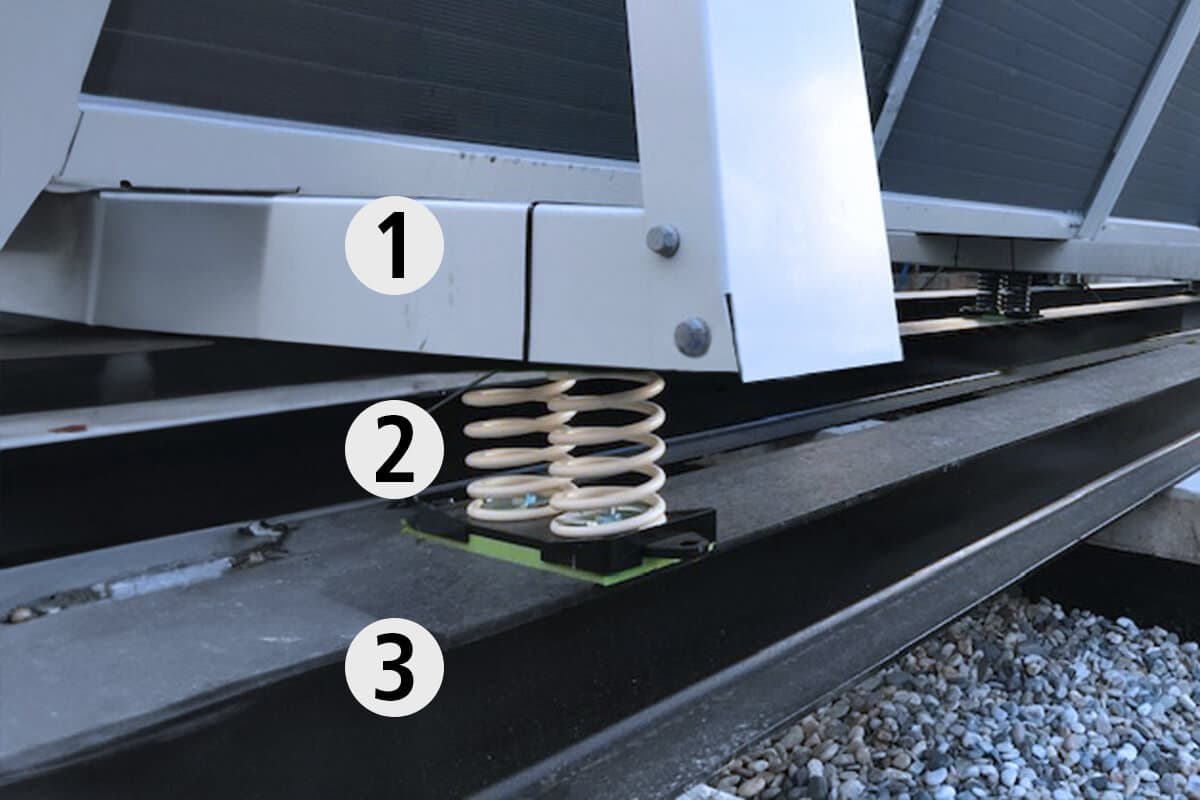 1
2
3